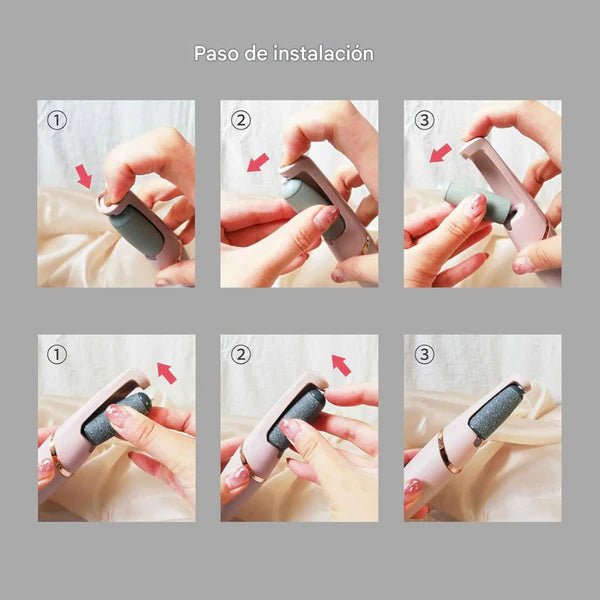 Paso de instalación

①

②

③

①

②

③